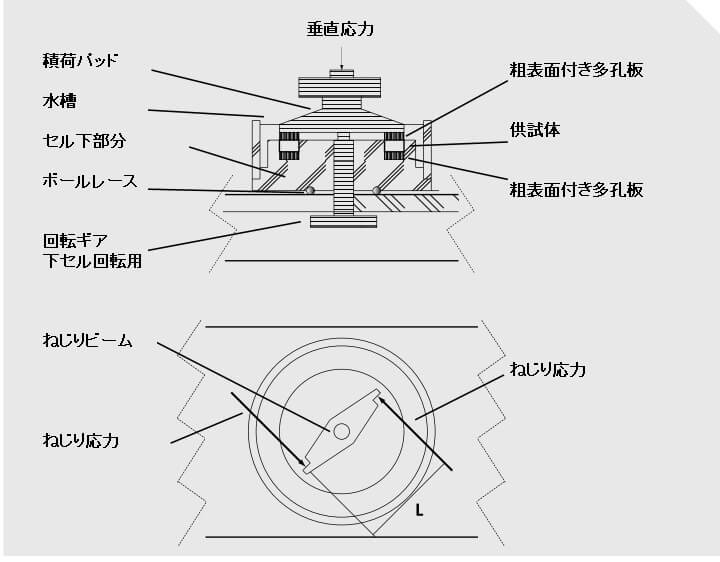 垂直応力

積荷パッド

水槽

セル下部分

ボールレース

回転ギア
下セル回転用

粗表面付き多孔板

供試体

粗表面付き多孔板

ねじりビーム

ねじり応力

ねじり応力

L